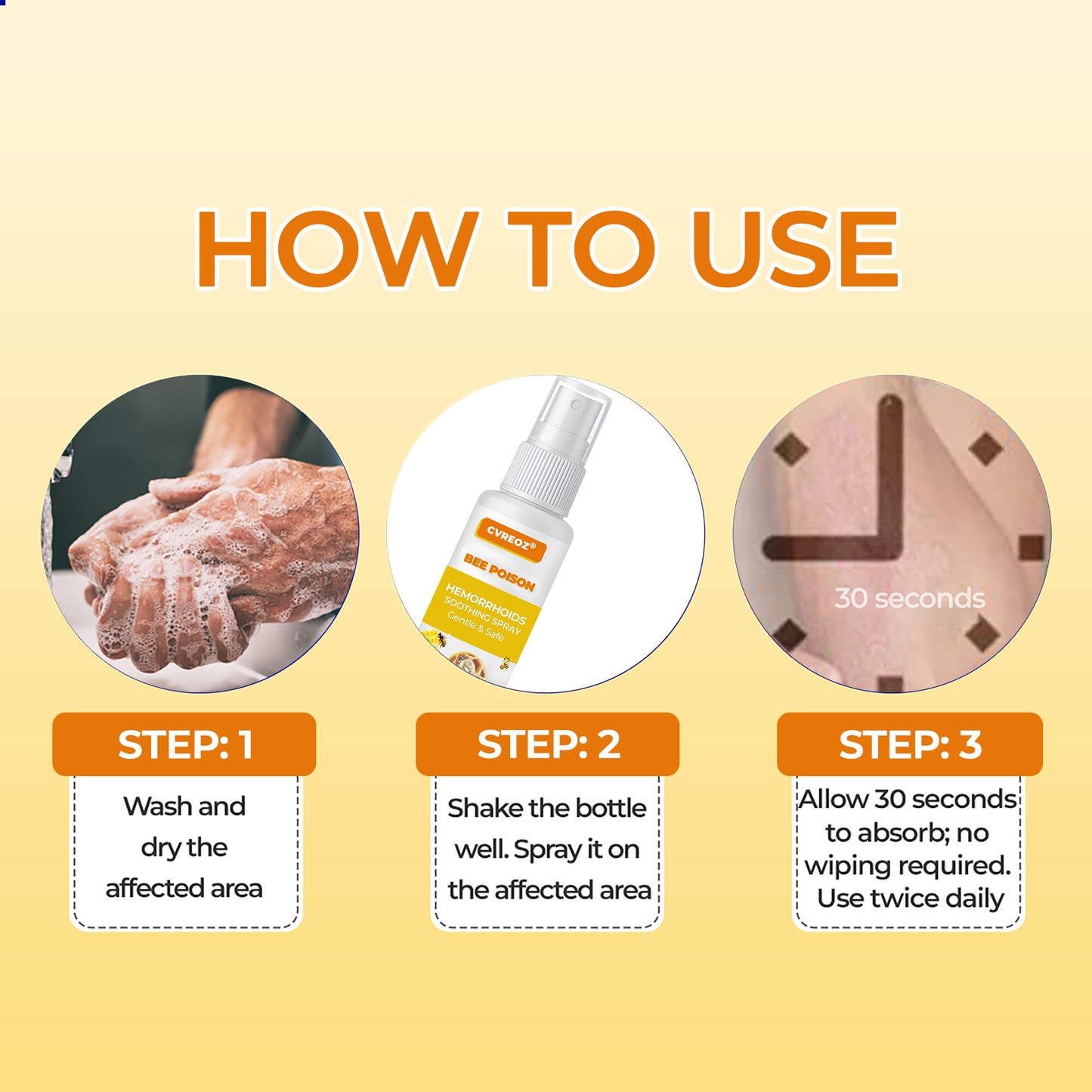 HOW TO USE

CVREOZ®
BEE POISON
HEMORRHOIDS
SOOTHING SPRAY
Gentle & Safe

30 seconds

STEP: 1
Wash and dry the affected area

STEP: 2
Shake the bottle well. Spray it on the affected area

STEP: 3
Allow 30 seconds to absorb; no wiping required. Use twice daily