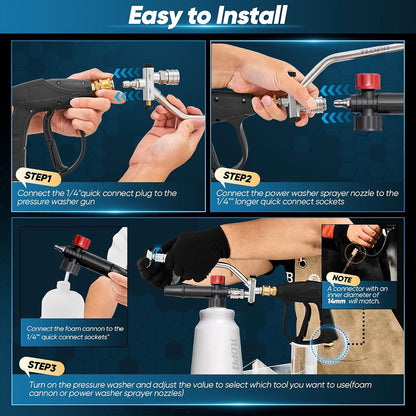 Easy to Install

STEP1

Connect the 1/4"quick connect plug to the pressure washer gun

STEP2

Connect the power washer sprayer nozzle to the 1/4"" longer quick connect sockets

Connect the foam cannon to the 1/4"" quick connect sockets"

NOTE

A connector with an inner diameter of 14mm will match.

STEP3

Turn on the pressure washer and adjust the value to select which tool you want to use(foam cannon or power washer sprayer nozzles)