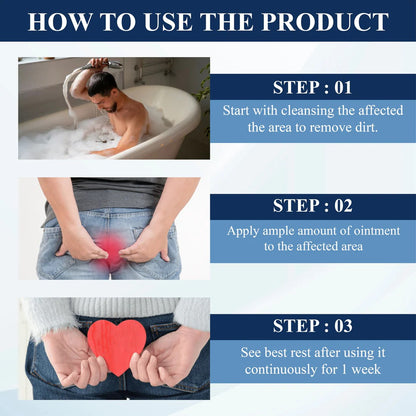 HOW TO USE THE PRODUCT

STEP : 01

Start with cleansing the affected the area to remove dirt.

STEP : 02

Apply ample amount of ointment to the affected area

STEP : 03

See best rest after using it continuously for 1 week